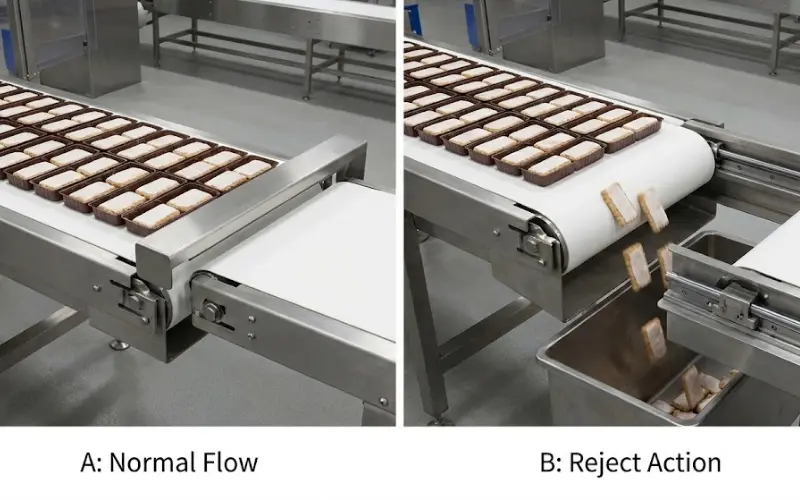 A: Normal Flow

B: Reject Action